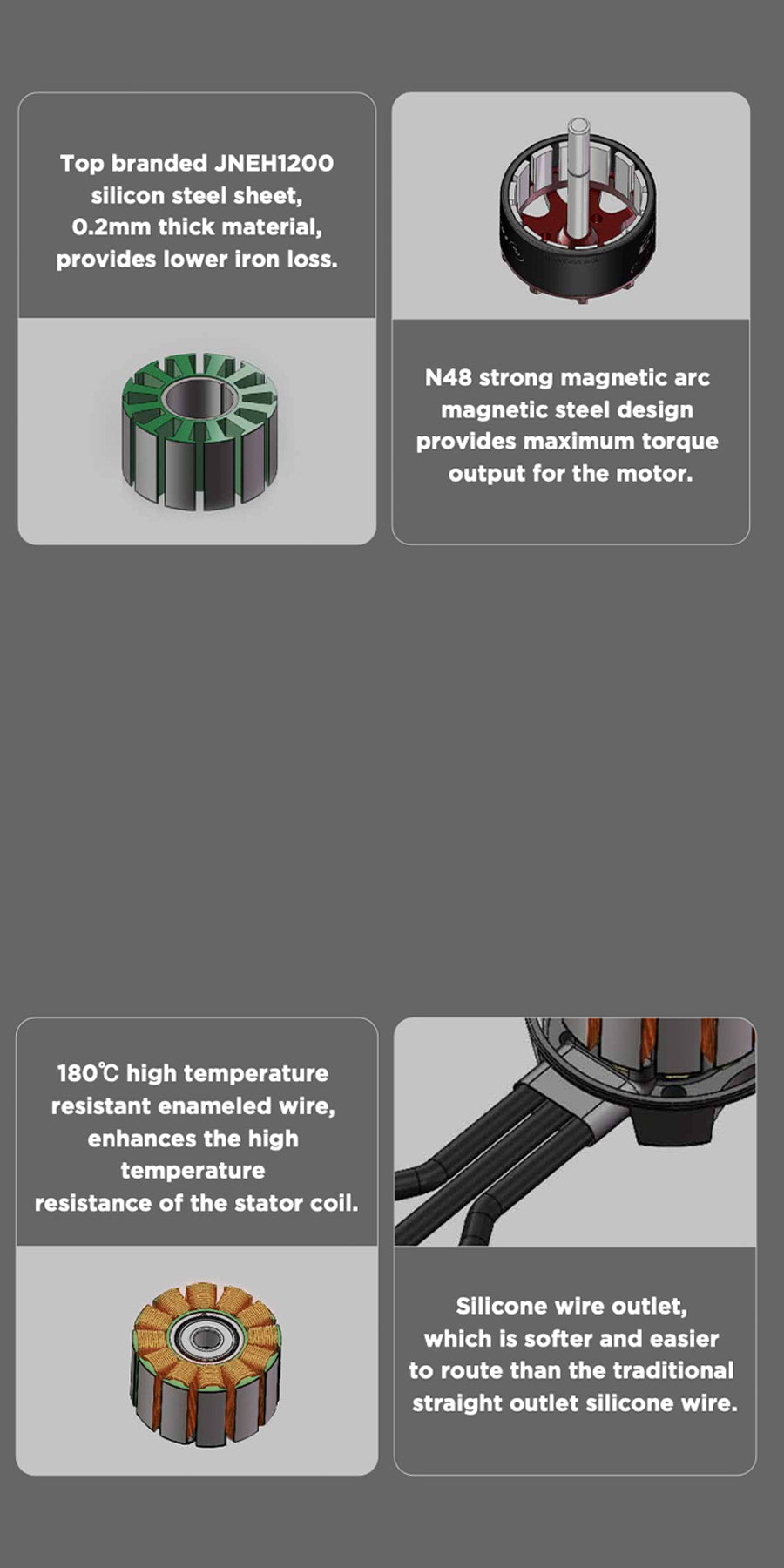 Top branded JNEH1200 silicon steel sheet, 0.2mm thick material, provides lower iron loss.

N48 strong magnetic arc magnetic steel design provides maximum torque output for the motor.

180℃ high temperature resistant enameled wire, enhances the high temperature resistance of the stator coil.

Silicone wire outlet, which is softer and easier to route than the traditional straight outlet silicone wire.